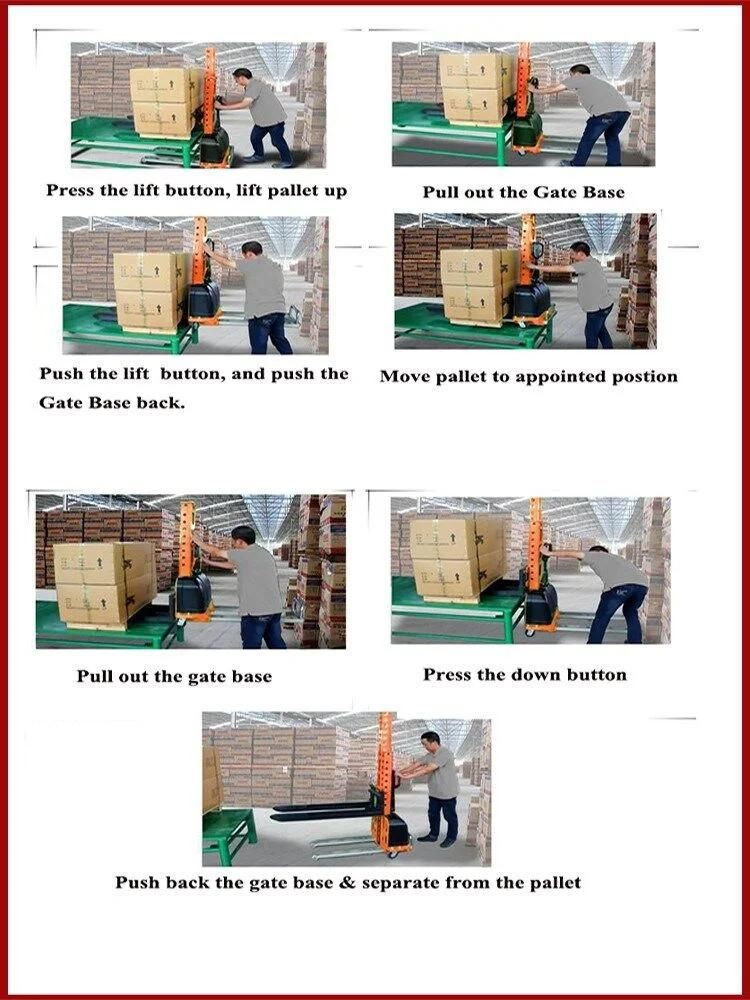 Press the lift button, lift pallet up

Pull out the Gate Base

Push the lift button, and push the Gate Base back.

Move pallet to appointed postion

Pull out the gate base

Press the down button

Push back the gate base & separate from the pallet