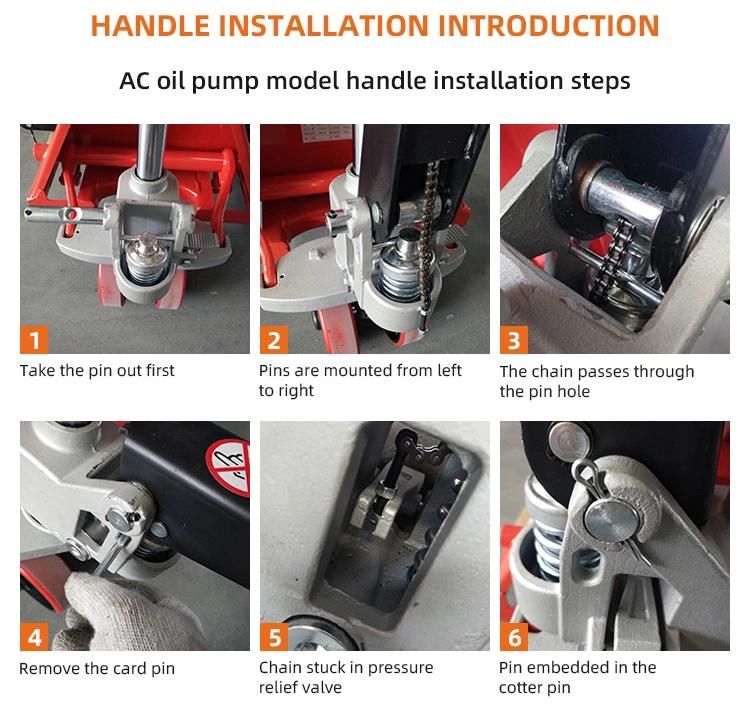 HANDLE INSTALLATION INTRODUCTION

AC oil pump model handle installation steps

1
Take the pin out first

2
Pins are mounted from left to right

3
The chain passes through the pin hole

4
Remove the card pin

5
Chain stuck in pressure relief valve

6
Pin embedded in the cotter pin