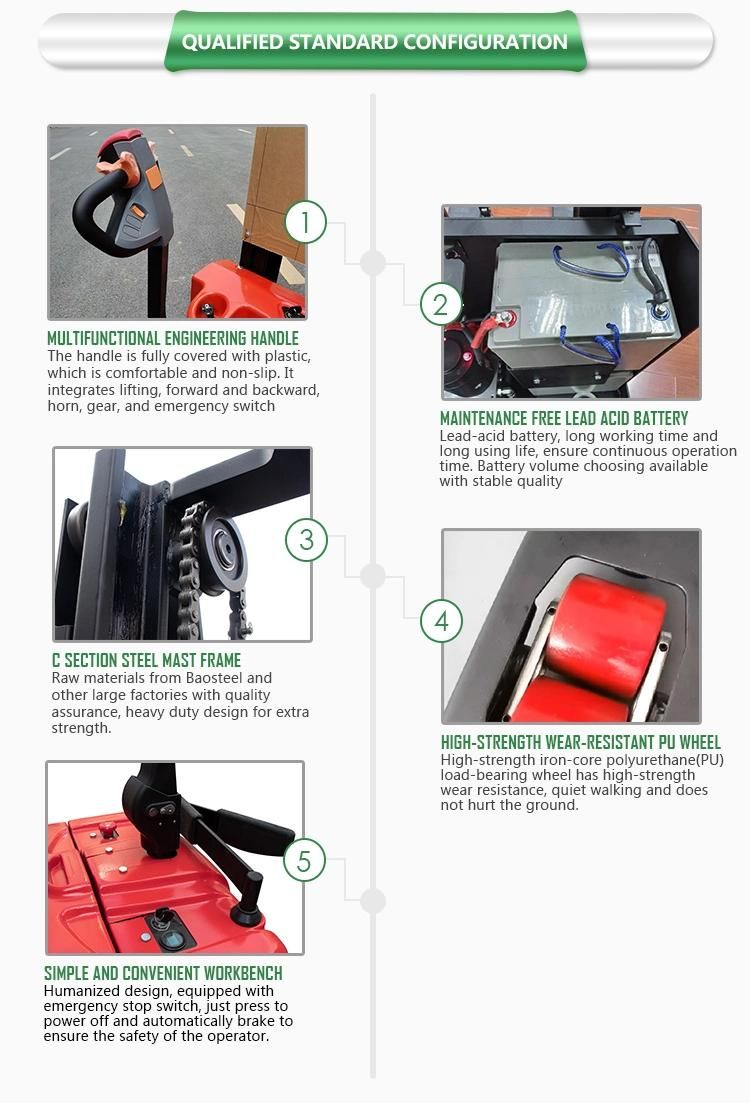 QUALIFIED STANDARD CONFIGURATION

1

MULTIFUNCTIONAL ENGINEERING HANDLE
The handle is fully covered with plastic, which is comfortable and non-slip. It integrates lifting, forward and backward, horn, gear, and emergency switch

2

MAINTENANCE FREE LEAD ACID BATTERY
Lead-acid battery, long working time and long using life, ensure continuous operation time. Battery volume choosing available with stable quality

3

C SECTION STEEL MAST FRAME
Raw materials from Baosteel and other large factories with quality assurance, heavy duty design for extra strength.

4

HIGH-STRENGTH WEAR-RESISTANT PU WHEEL
High-strength iron-core polyurethane(PU) load-bearing wheel has high-strength wear resistance, quiet walking and does not hurt the ground.

5

SIMPLE AND CONVENIENT WORKBENCH
Humanized design, equipped with emergency stop switch, just press to power off and automatically brake to ensure the safety of the operator.