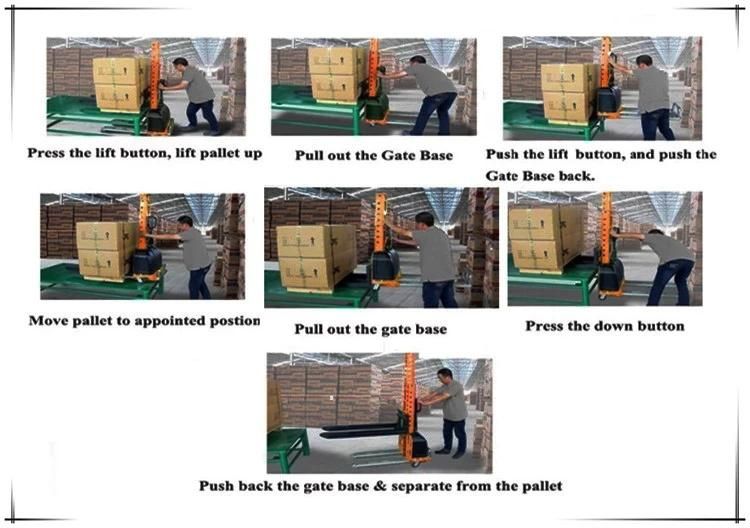 Press the lift button, lift pallet up

Pull out the Gate Base

Push the lift button, and push the Gate Base back.

Move pallet to appointed postion

Pull out the gate base

Press the down button

Push back the gate base & separate from the pallet