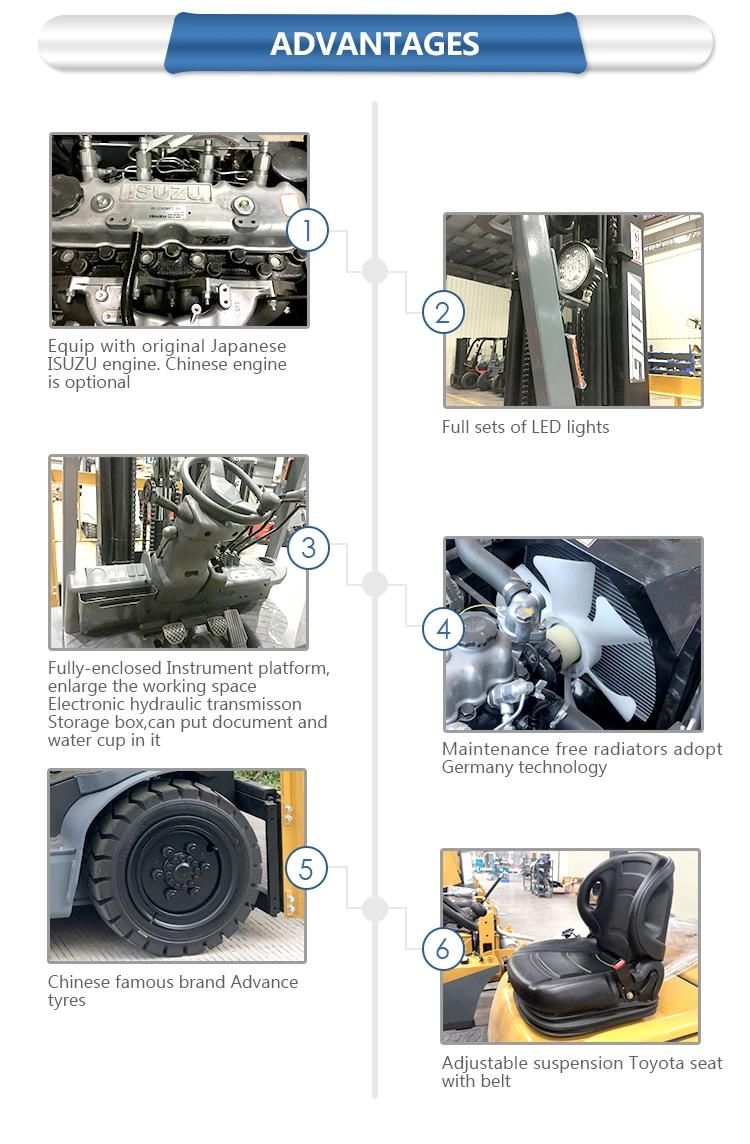 ADVANTAGES

ISUZU

1

Equip with original Japanese ISUZU engine. Chinese engine is optional

2

Full sets of LED lights

3

Fully-enclosed Instrument platform, enlarge the working space
Electronic hydraulic transmisson
Storage box,can put document and water cup in it

4

Maintenance free radiators adopt Germany technology

5

Chinese famous brand Advance tyres

6

Adjustable suspension Toyota seat with belt